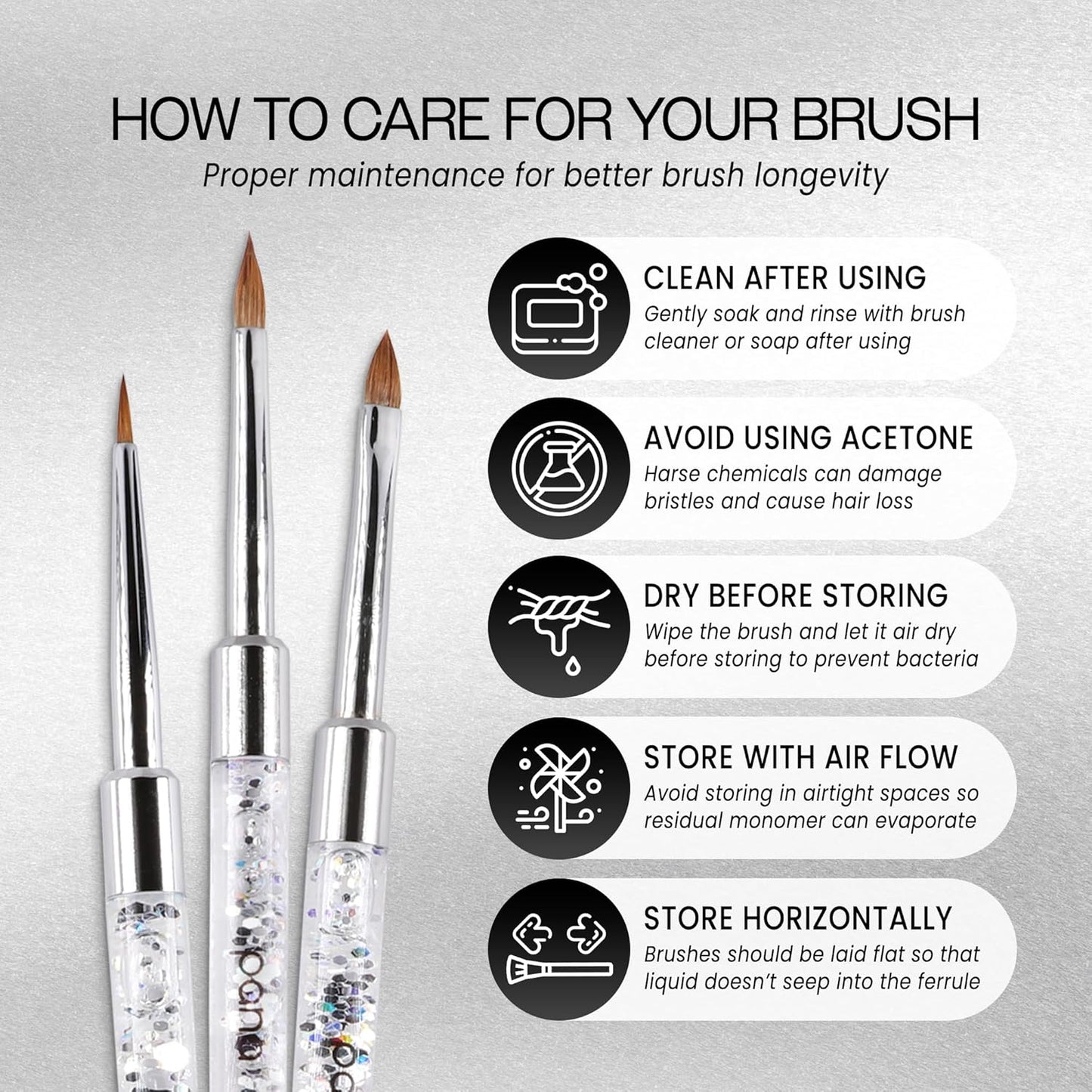 HOW TO CARE FOR YOUR BRUSH
Proper maintenance for better brush longevity

CLEAN AFTER USING
Gently soak and rinse with brush cleaner or soap after using

AVOID USING ACETONE
Harse chemicals can damage bristles and cause hair loss

DRY BEFORE STORING
Wipe the brush and let it air dry before storing to prevent bacteria

STORE WITH AIR FLOW
Avoid storing in airtight spaces so residual monomer can evaporate

STORE HORIZONTALLY
Brushes should be laid flat so that liquid doesn't seep into the ferrule