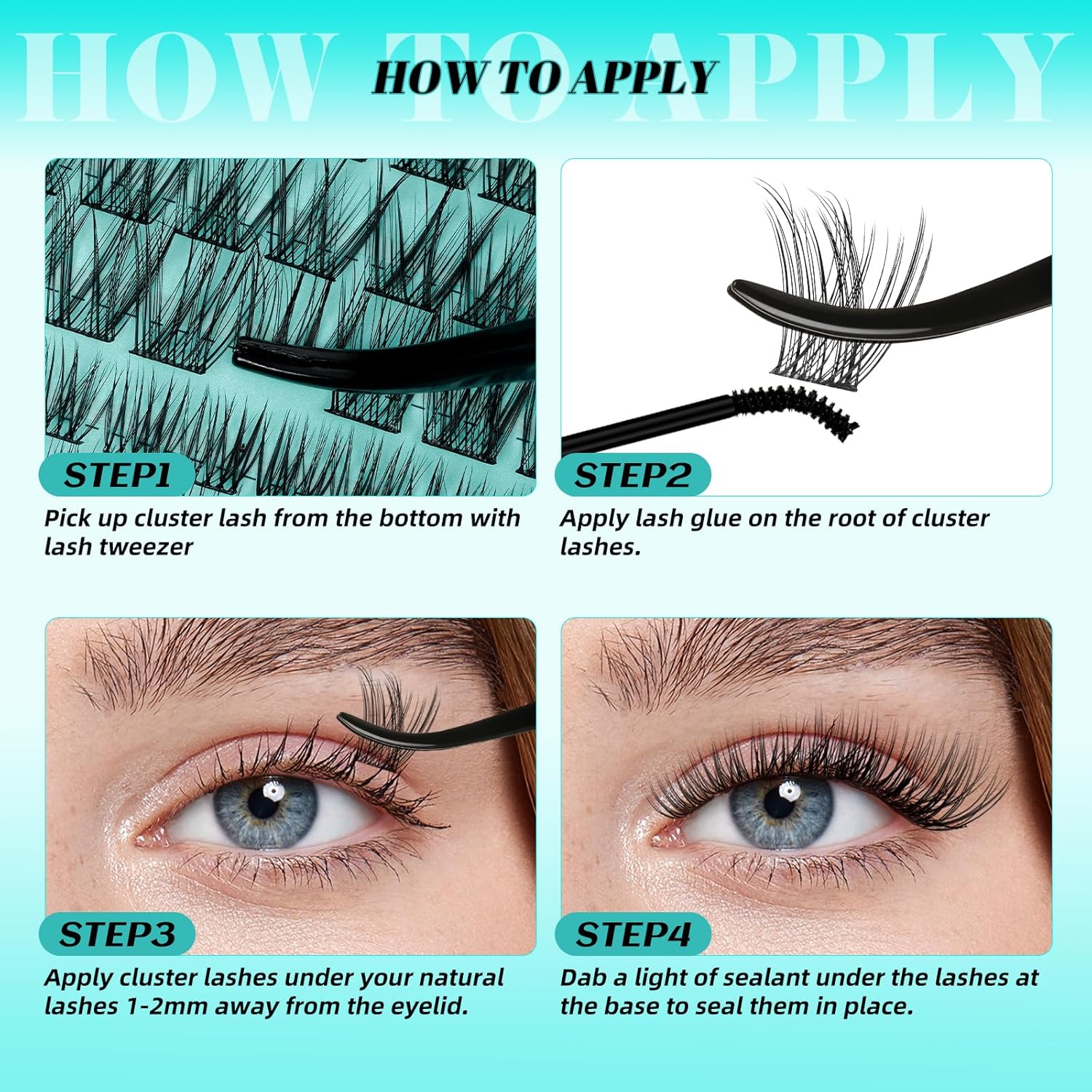 HOW TO APPLY

HOW TO APPLY

STEP1
Pick up cluster lash from the bottom with lash tweezer

STEP2
Apply lash glue on the root of cluster lashes.

STEP3
Apply cluster lashes under your natural lashes 1-2mm away from the eyelid.

STEP4
Dab a light of sealant under the lashes at the base to seal them in place.