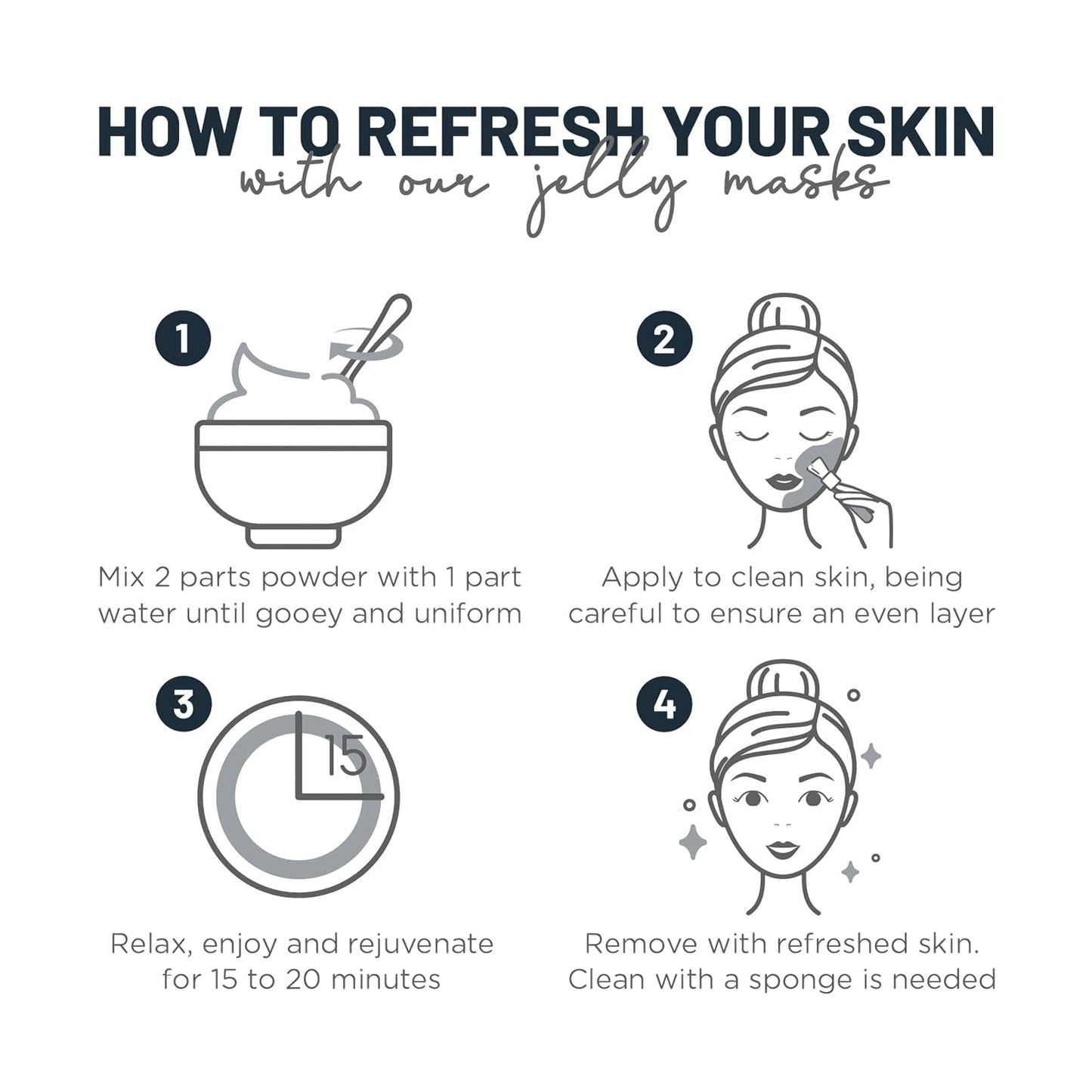 HOW TO REFRESH YOUR SKIN
with our jelly masks

1

Mix 2 parts powder with 1 part water until gooey and uniform

2

Apply to clean skin, being careful to ensure an even layer

3

15

Relax, enjoy and rejuvenate for 15 to 20 minutes

4

Remove with refreshed skin. Clean with a sponge is needed