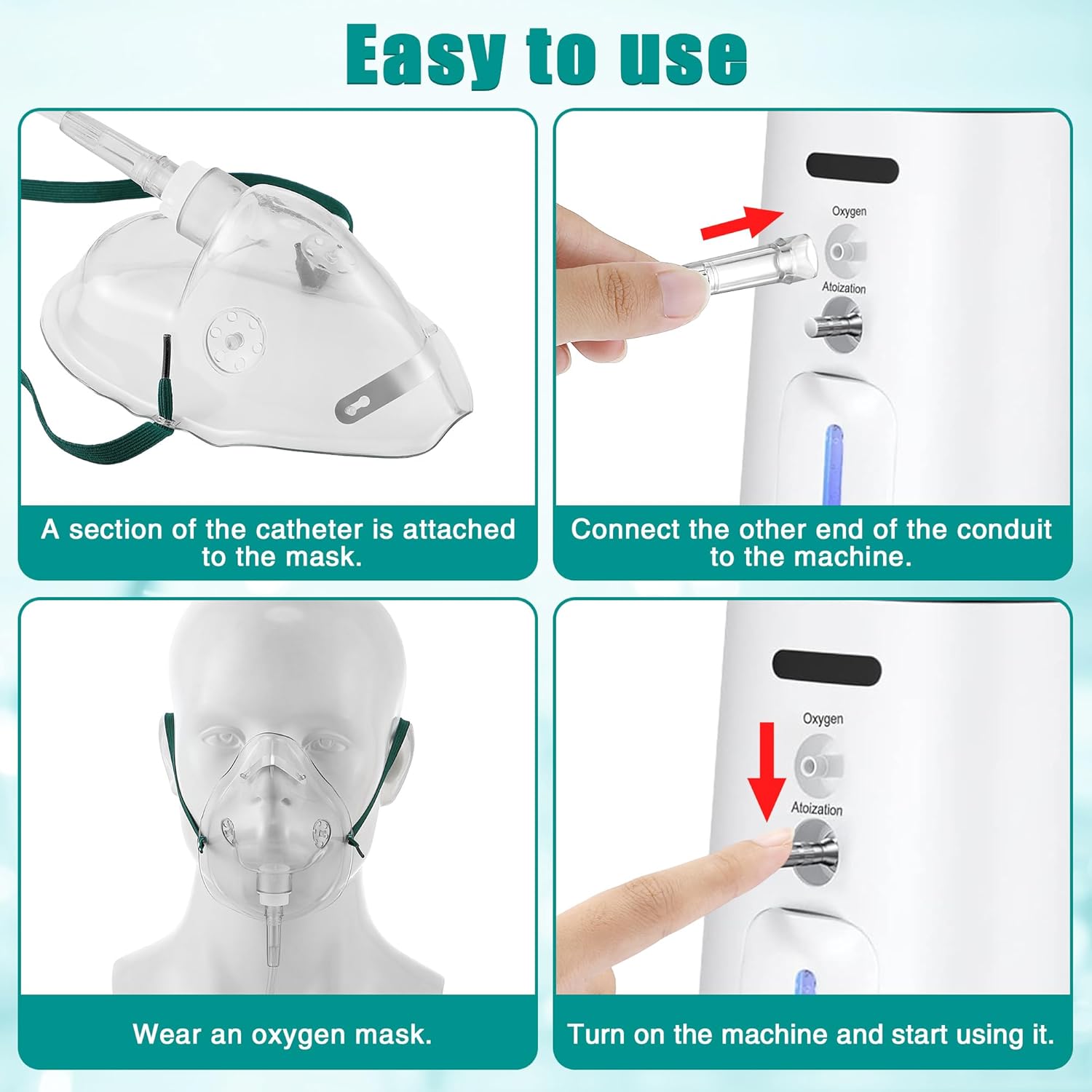 Easy to use

A section of the catheter is attached to the mask.

Oxygen

Atoization

Connect the other end of the conduit to the machine.

Wear an oxygen mask.

Oxygen

Atoization

Turn on the machine and start using it.