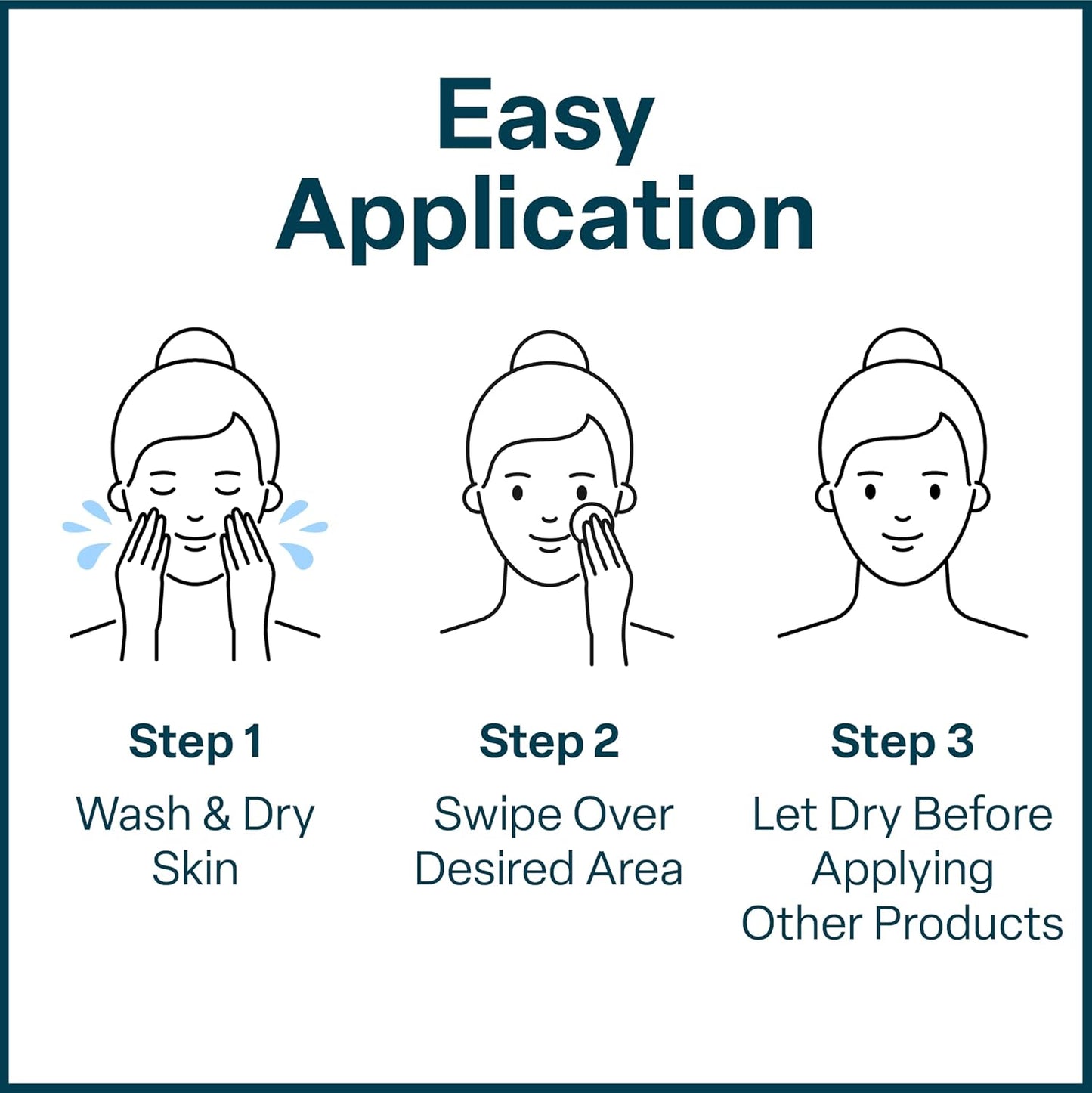 Easy Application

Step 1
Wash & Dry Skin

Step 2
Swipe Over Desired Area

Step 3
Let Dry Before Applying Other Products