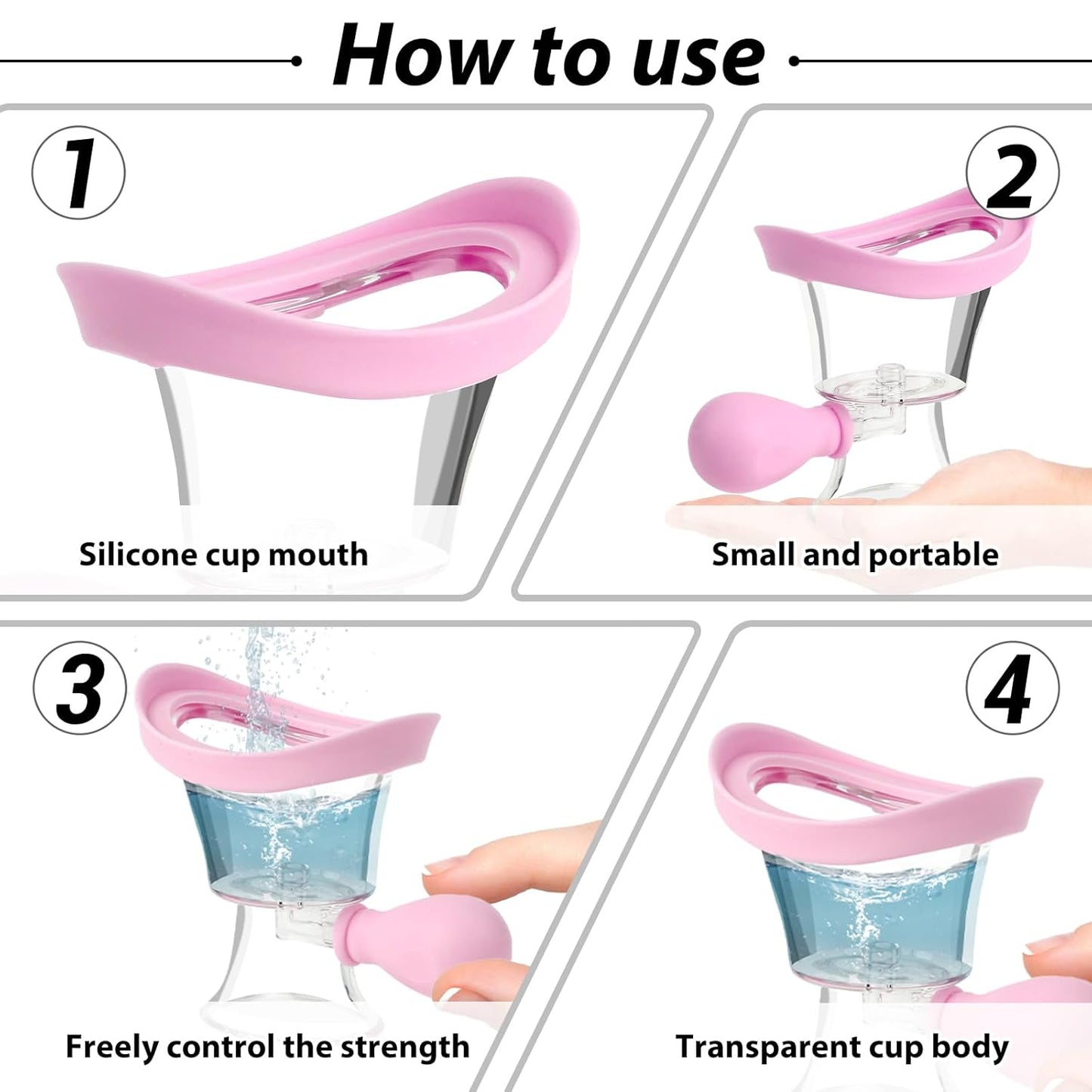 How to use

1

Silicone cup mouth

2

Small and portable

3

Freely control the strength

4

Transparent cup body