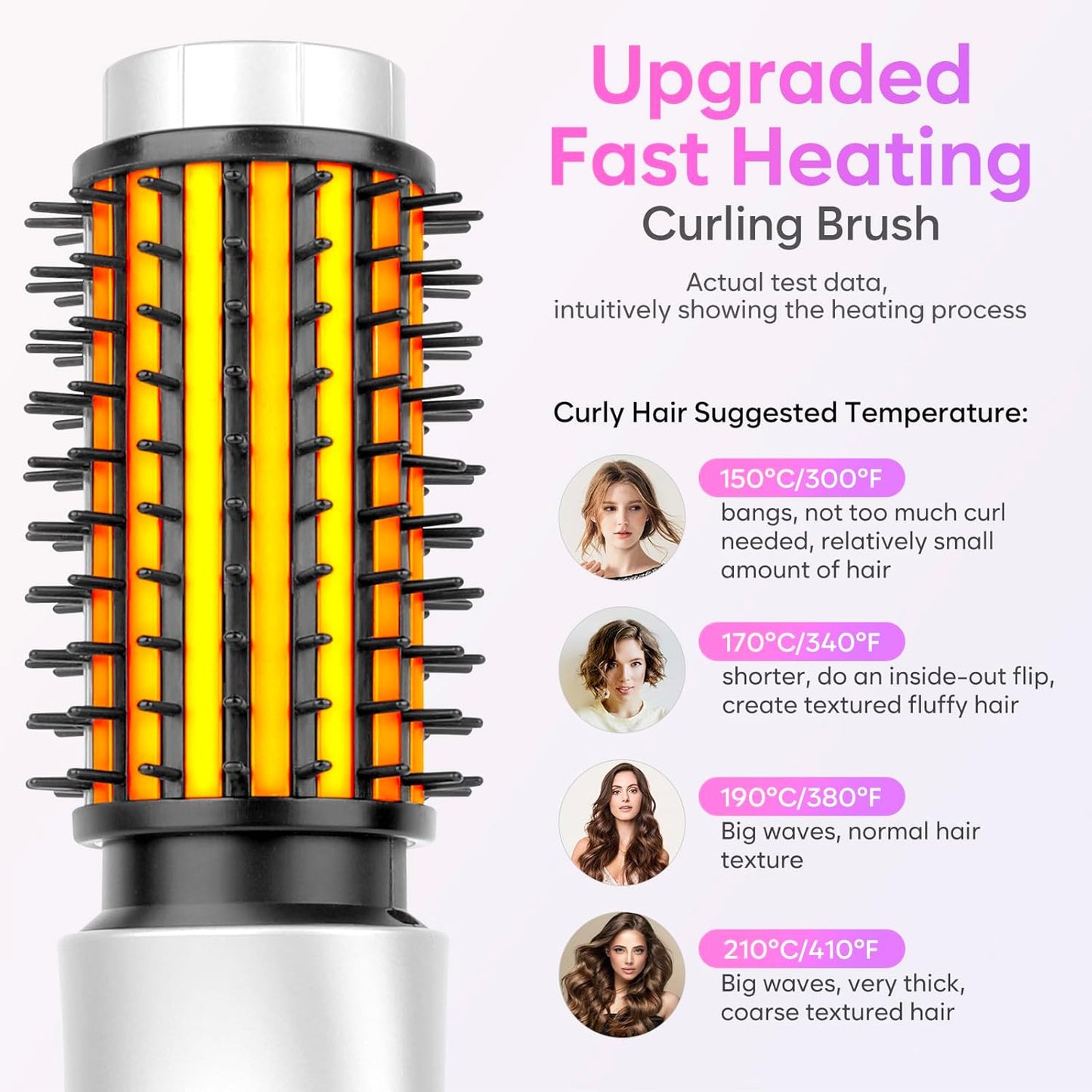 Upgraded Fast Heating
Curling Brush

Actual test data, intuitively showing the heating process

Curly Hair Suggested Temperature:

150°C/300°F
bangs, not too much curl needed, relatively small amount of hair

170°C/340°F
shorter, do an inside-out flip, create textured fluffy hair

190°C/380°F
Big waves, normal hair texture

210°C/410°F
Big waves, very thick, coarse textured hair