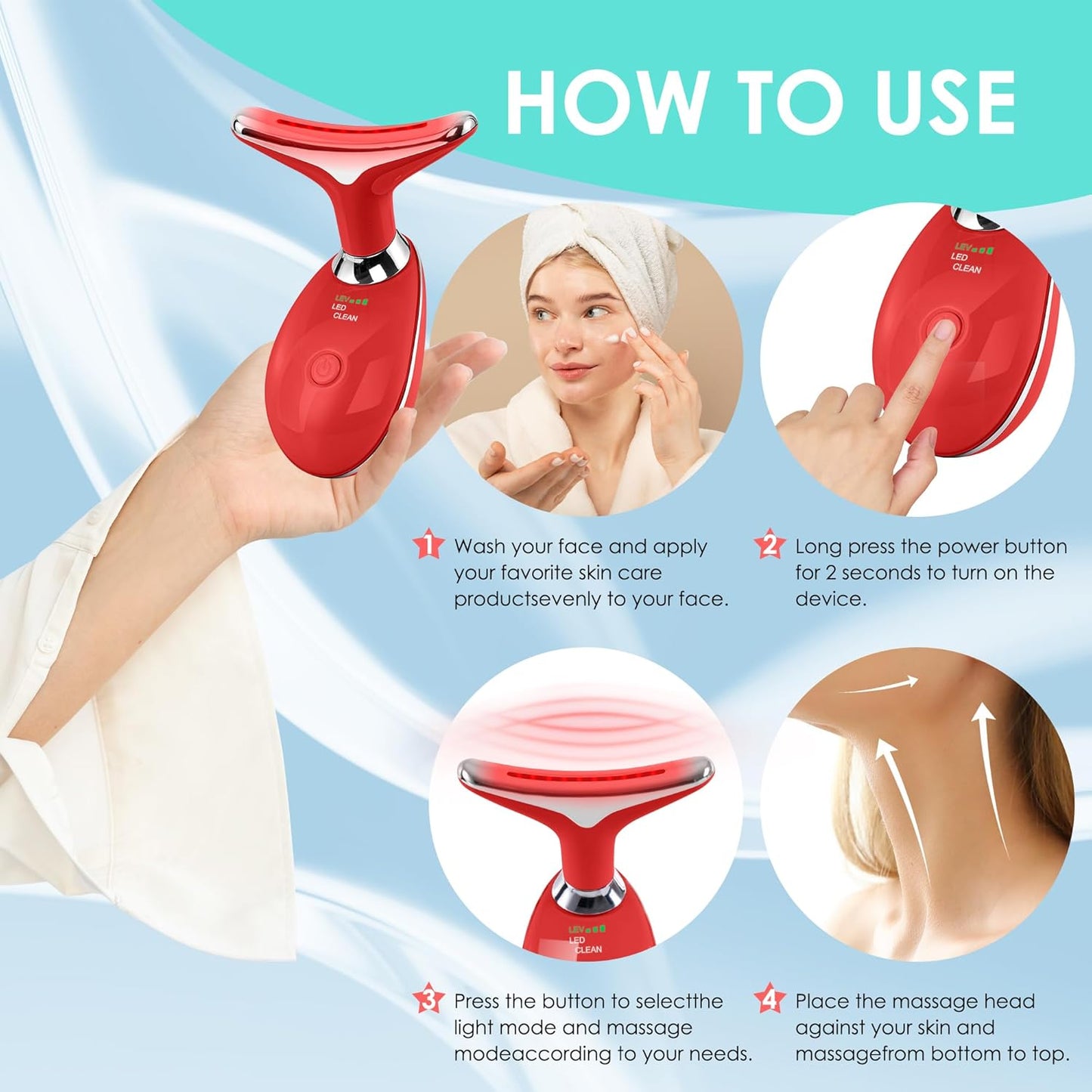 HOW TO USE

LEV
LED
CLEAN

LEV
LED
CLEAN

1 Wash your face and apply your favorite skin care productsevenly to your face.

2 Long press the power button for 2 seconds to turn on the device.

LEV
LED
CLEAN

3 Press the button to selectthe light mode and massage modeaccording to your needs.

4 Place the massage head against your skin and massagefrom bottom to top.