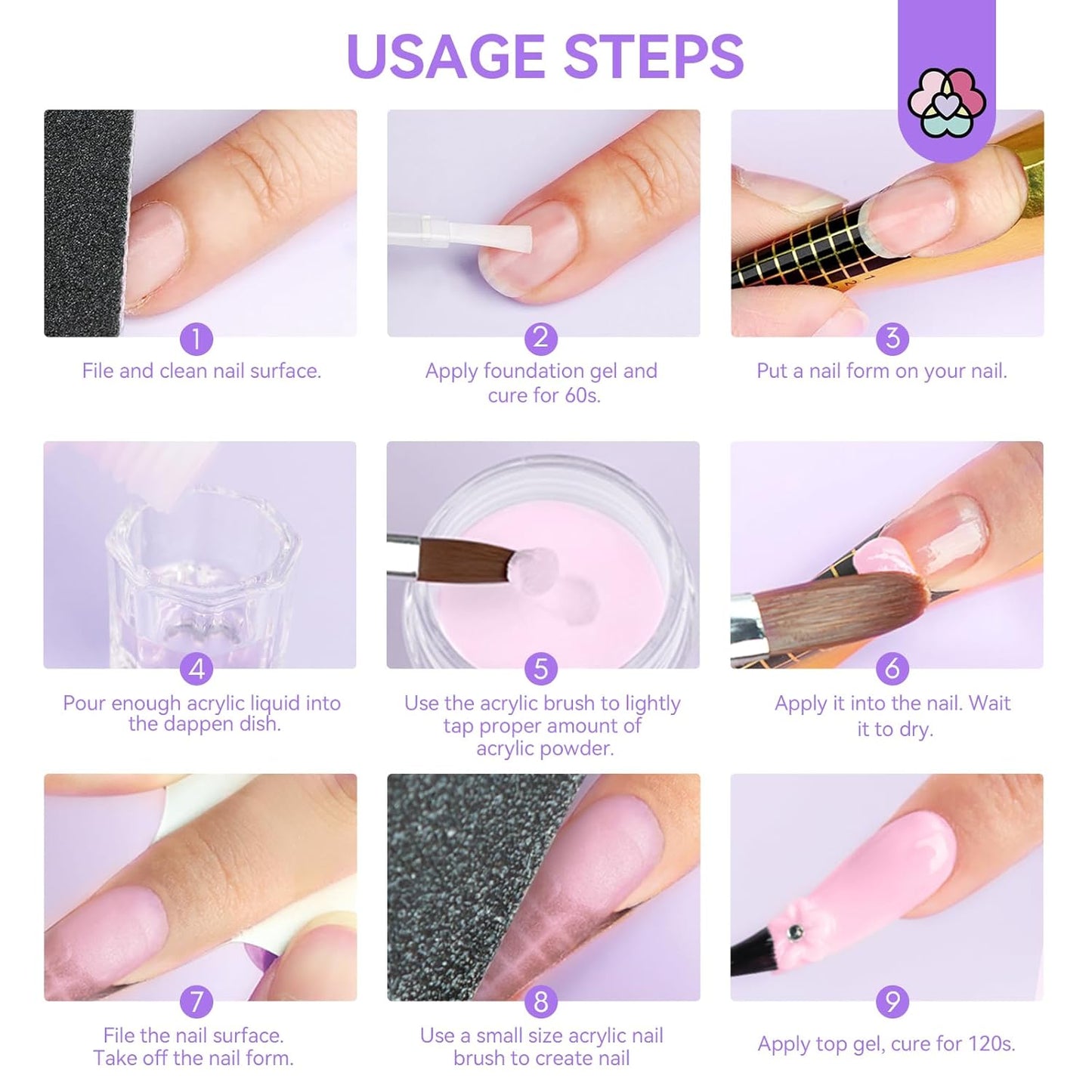 USAGE STEPS

1
File and clean nail surface.

2
Apply foundation gel and cure for 60s.

3
Put a nail form on your nail.

4
Pour enough acrylic liquid into the dappen dish.

5
Use the acrylic brush to lightly tap proper amount of acrylic powder.

6
Apply it into the nail. Wait it to dry.

7
File the nail surface. Take off the nail form.

8
Use a small size acrylic nail brush to create nail

9
Apply top gel, cure for 120s.