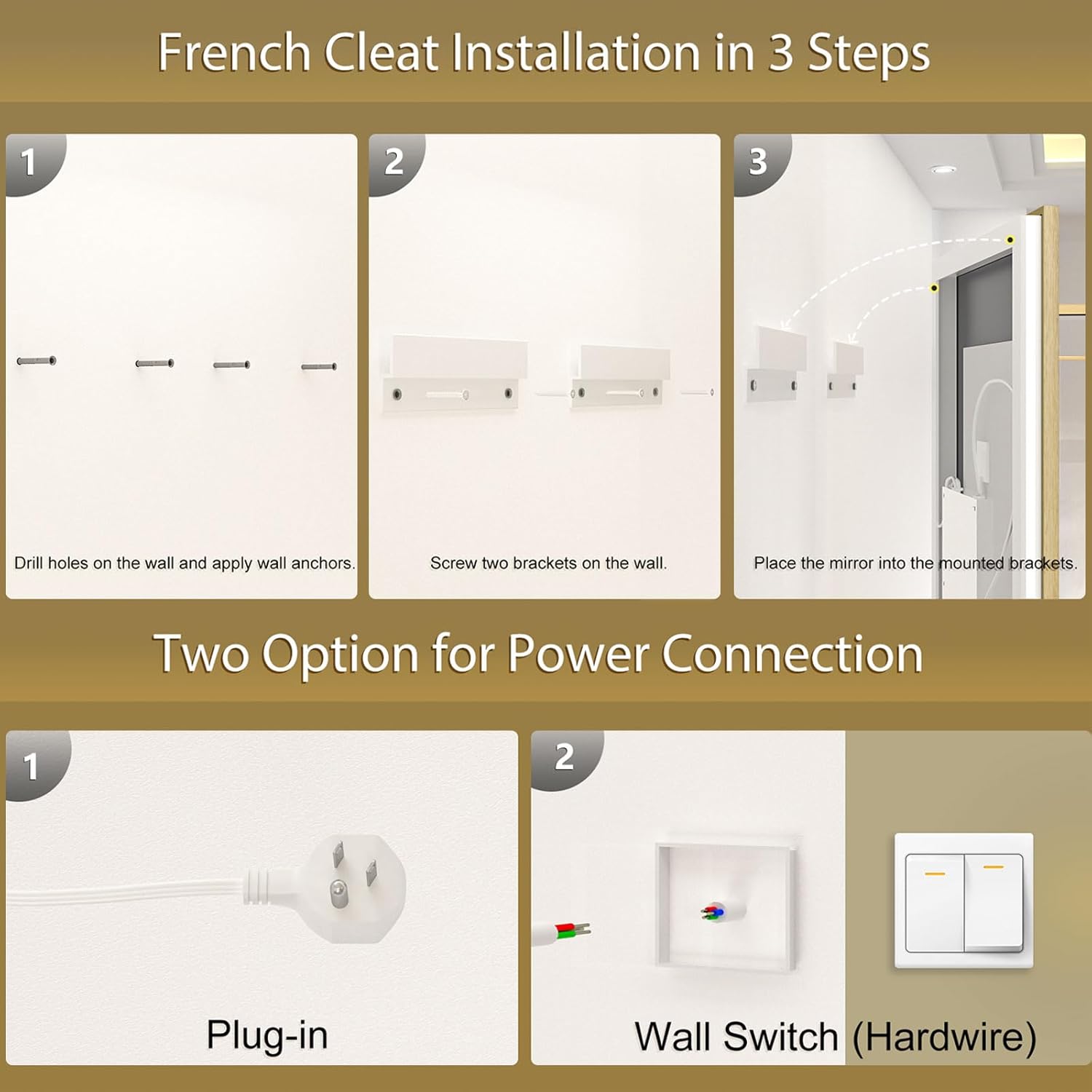 French Cleat Installation in 3 Steps

1

Drill holes on the wall and apply wall anchors.

2

Screw two brackets on the wall.

3

Place the mirror into the mounted brackets.

Two Option for Power Connection

1

Plug-in

2

Wall Switch (Hardwire)