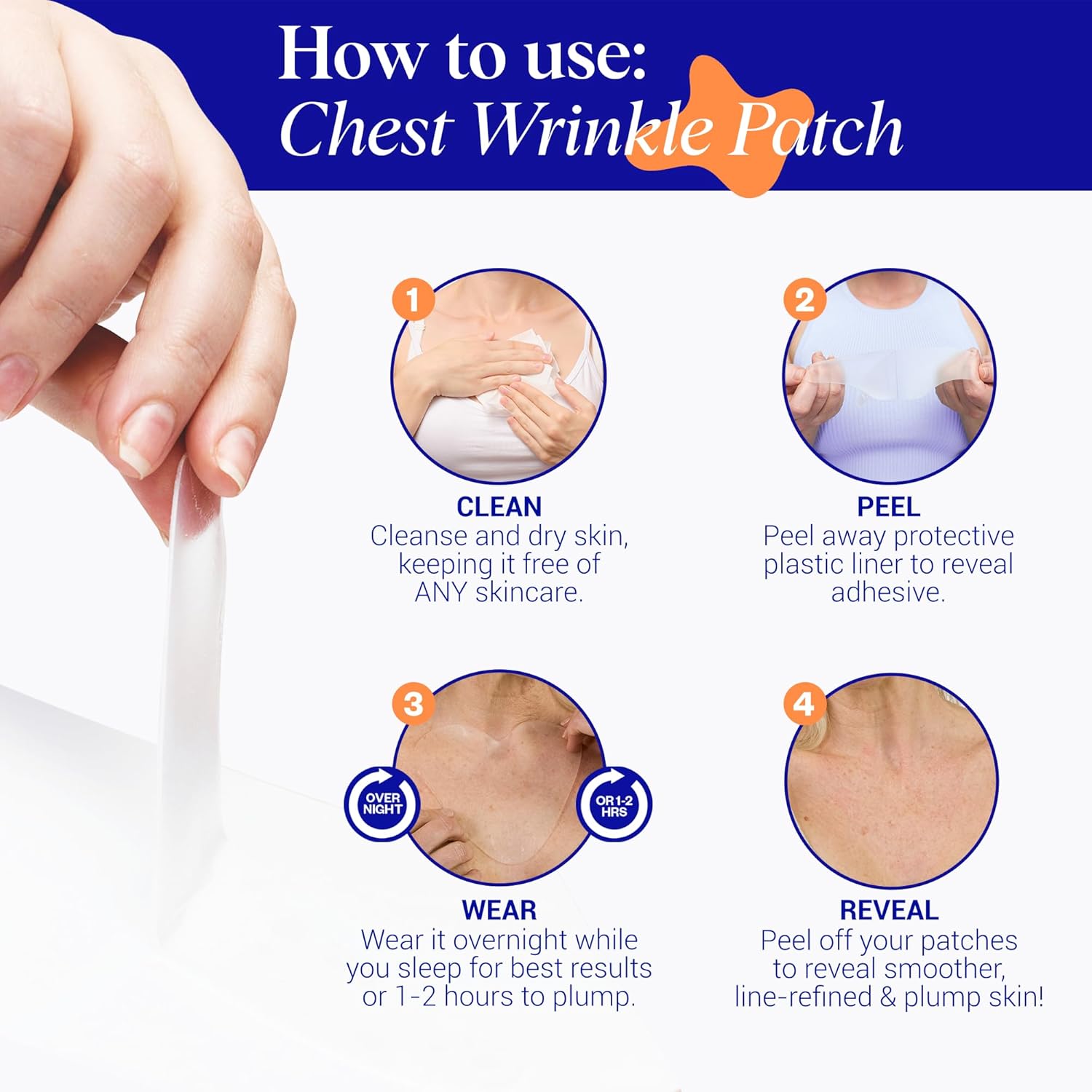 How to use:
Chest Wrinkle Patch

1
CLEAN
Cleanse and dry skin, keeping it free of ANY skincare.

2
PEEL
Peel away protective plastic liner to reveal adhesive.

3
OVER NIGHT
OR 1-2 HRS
WEAR
Wear it overnight while you sleep for best results or 1-2 hours to plump.

4
REVEAL
Peel off your patches to reveal smoother, line-refined & plump skin!