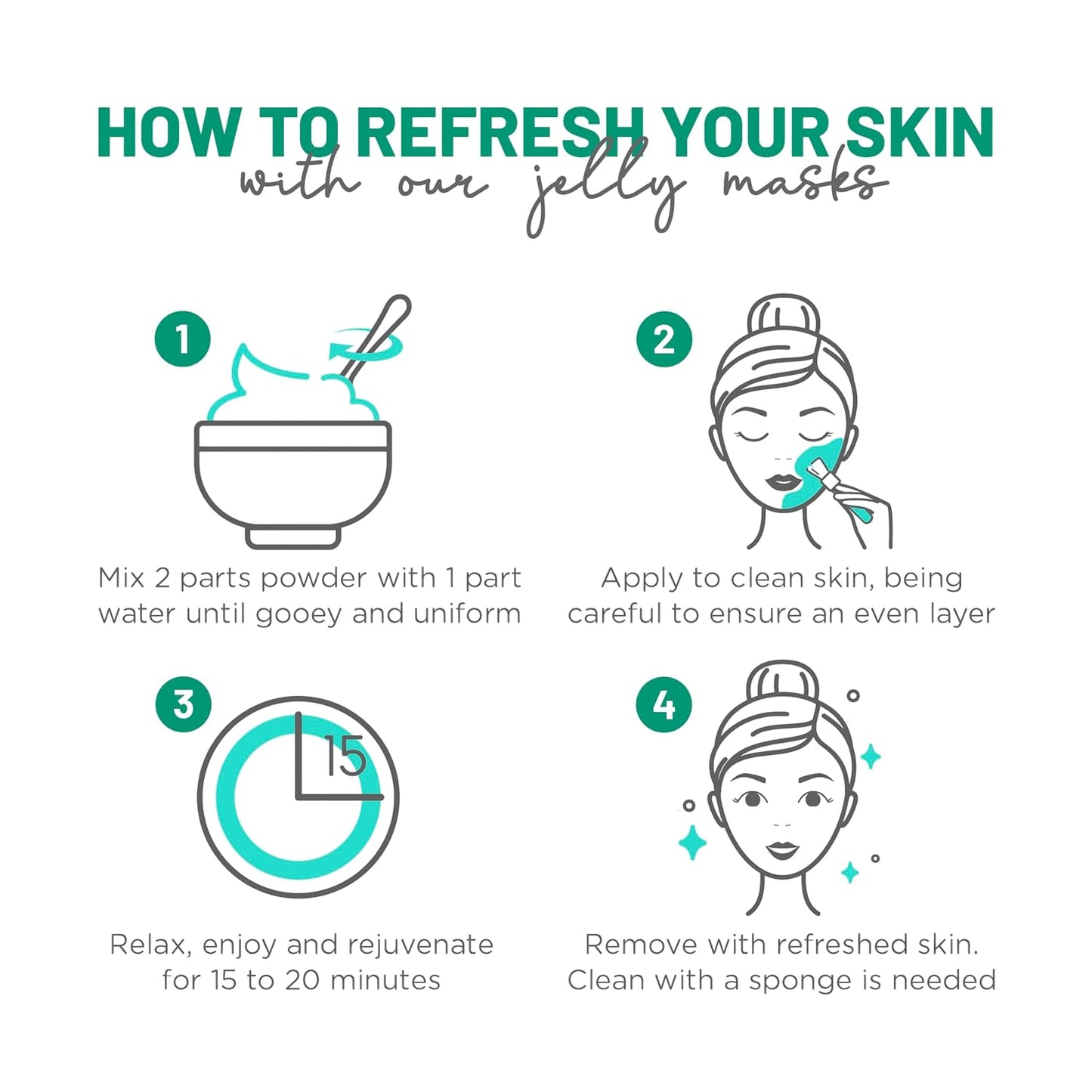 HOW TO REFRESH YOUR SKIN
with our jelly masks

1
Mix 2 parts powder with 1 part water until gooey and uniform

2
Apply to clean skin, being careful to ensure an even layer

3
15
Relax, enjoy and rejuvenate for 15 to 20 minutes

4
Remove with refreshed skin. Clean with a sponge is needed