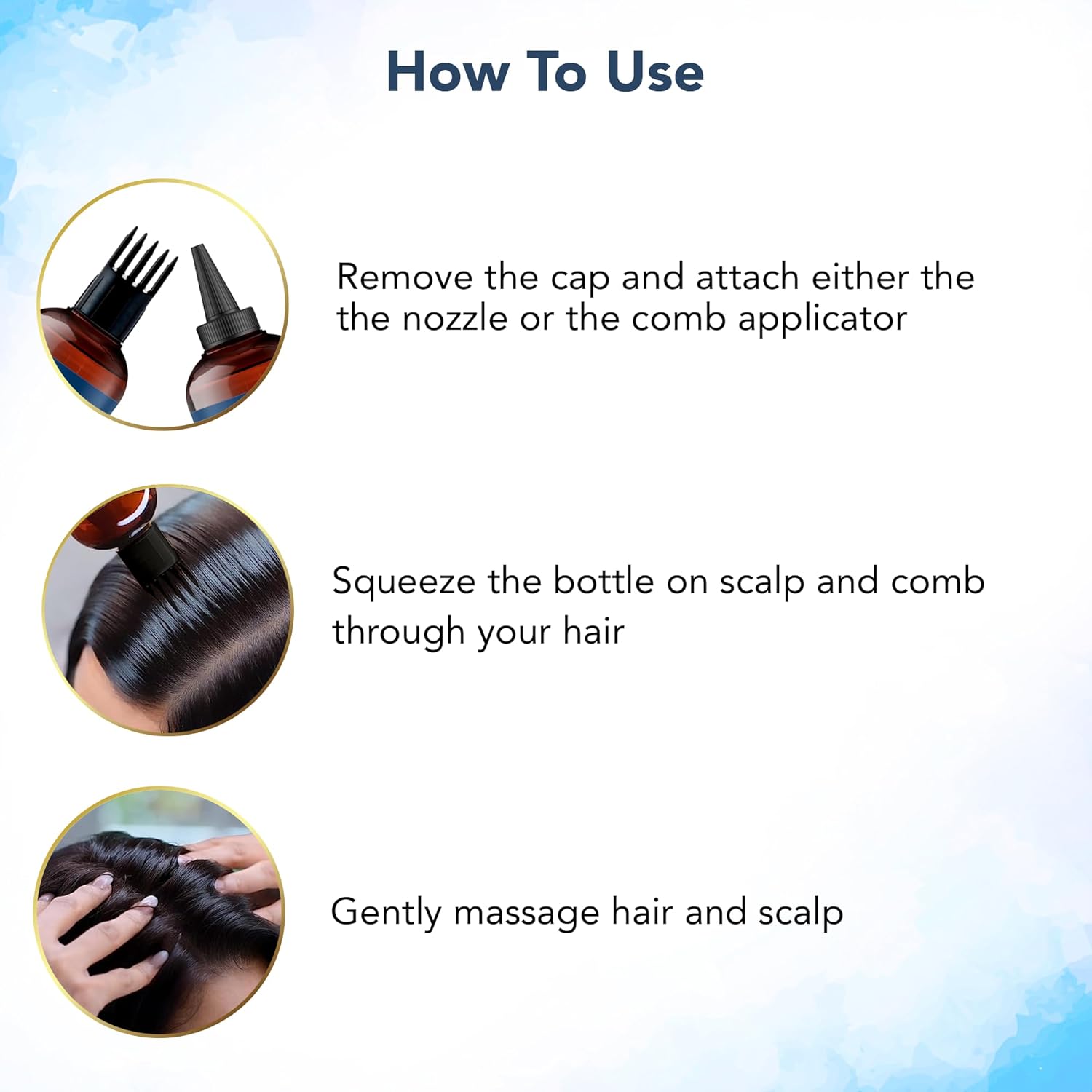 How To Use

Remove the cap and attach either the the nozzle or the comb applicator

Squeeze the bottle on scalp and comb through your hair

Gently massage hair and scalp