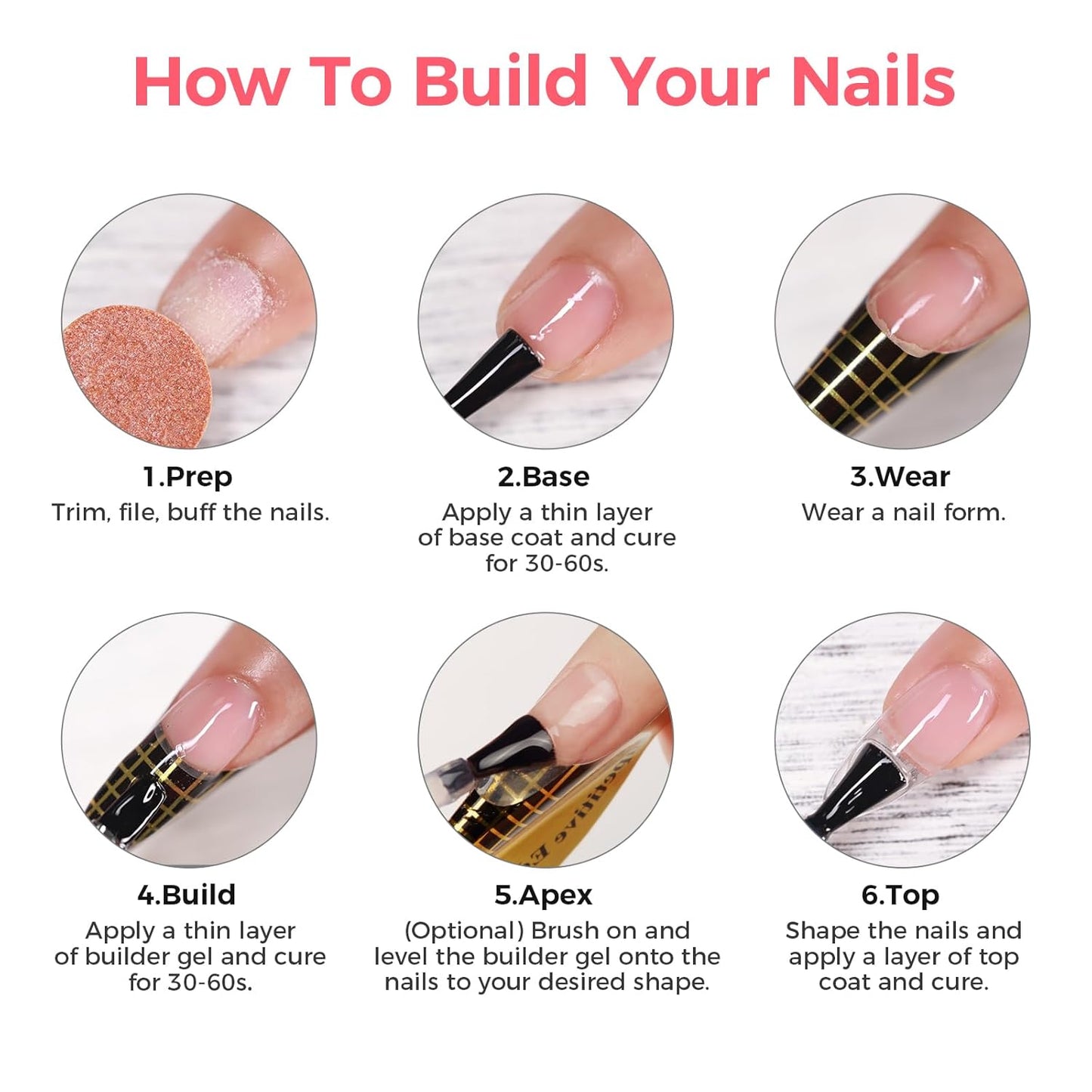 How To Build Your Nails

1.Prep
Trim, file, buff the nails.

2.Base
Apply a thin layer of base coat and cure for 30-60s.

3.Wear
Wear a nail form.

4.Build
Apply a thin layer of builder gel and cure for 30-60s.

5.Apex
(Optional) Brush on and level the builder gel onto the nails to your desired shape.

6.Top
Shape the nails and apply a layer of top coat and cure.