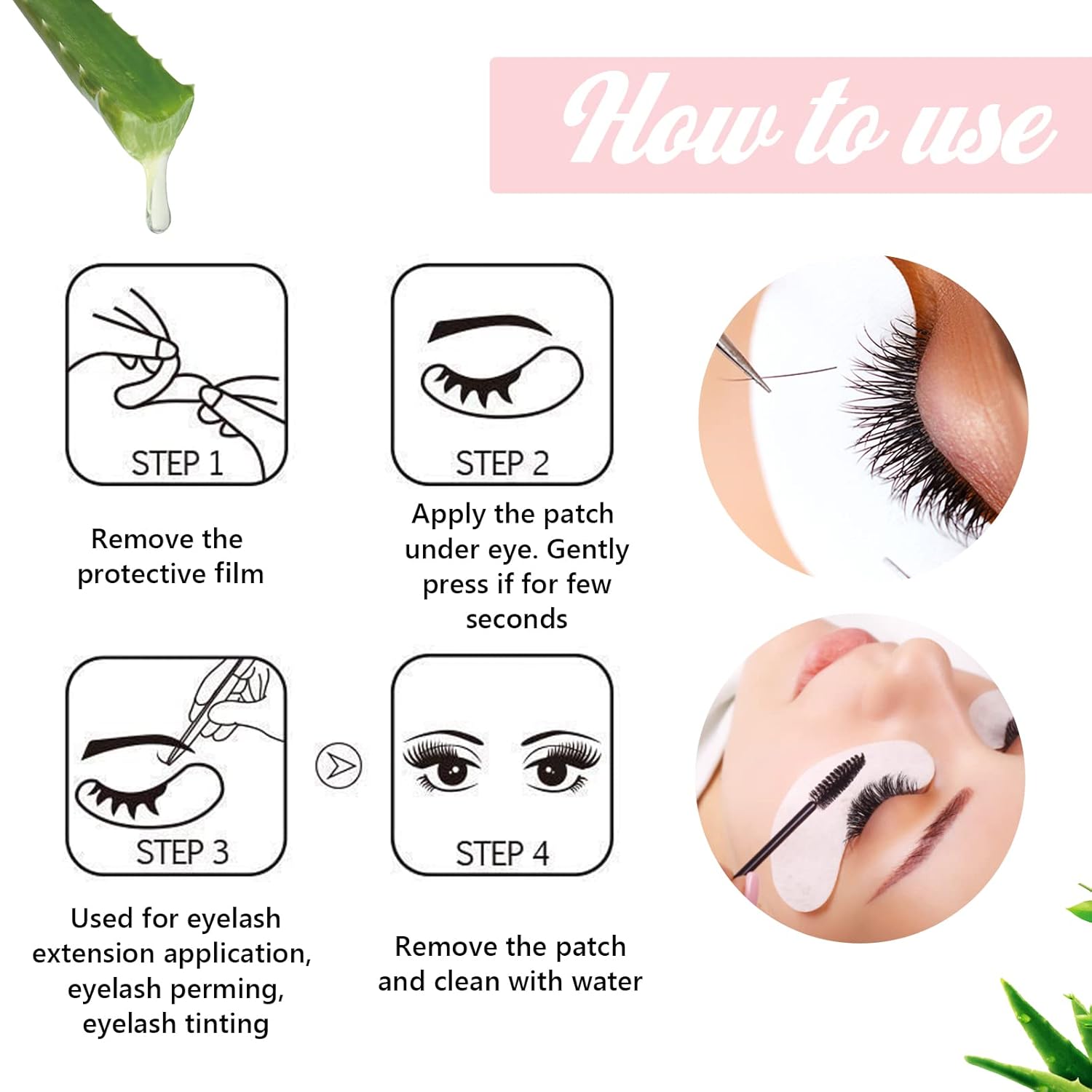 How to use

STEP 1

Remove the protective film

STEP 2

Apply the patch under eye. Gently press if for few seconds

STEP 3

Used for eyelash extension application, eyelash perming, eyelash tinting

STEP 4

Remove the patch and clean with water