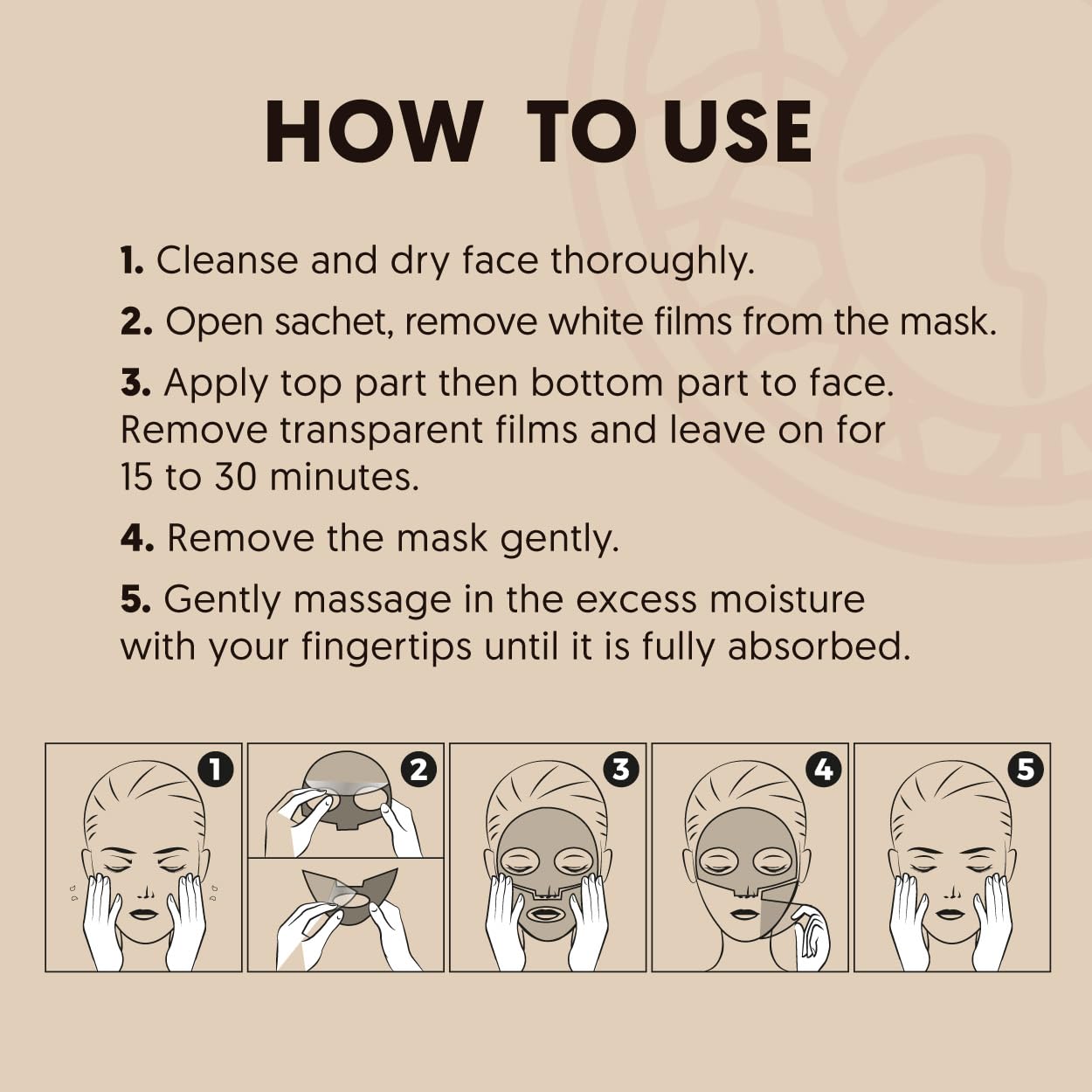 HOW TO USE

1. Cleanse and dry face thoroughly.

2. Open sachet, remove white films from the mask.

3. Apply top part then bottom part to face. Remove transparent films and leave on for 15 to 30 minutes.

4. Remove the mask gently.

5. Gently massage in the excess moisture with your fingertips until it is fully absorbed.

1

2

3

4

5