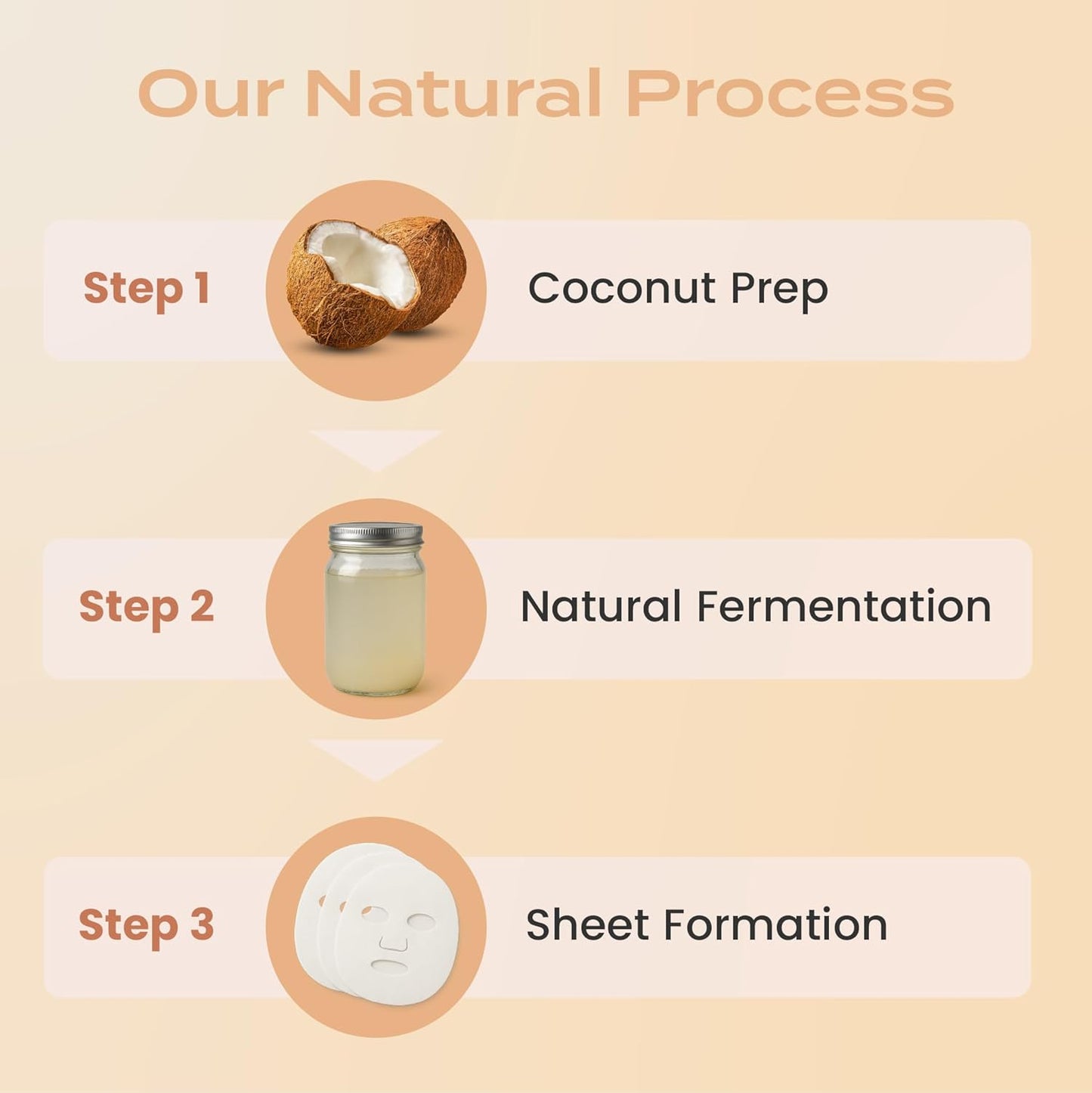 Our Natural Process

Step 1

Coconut Prep

Step 2

Natural Fermentation

Step 3

Sheet Formation